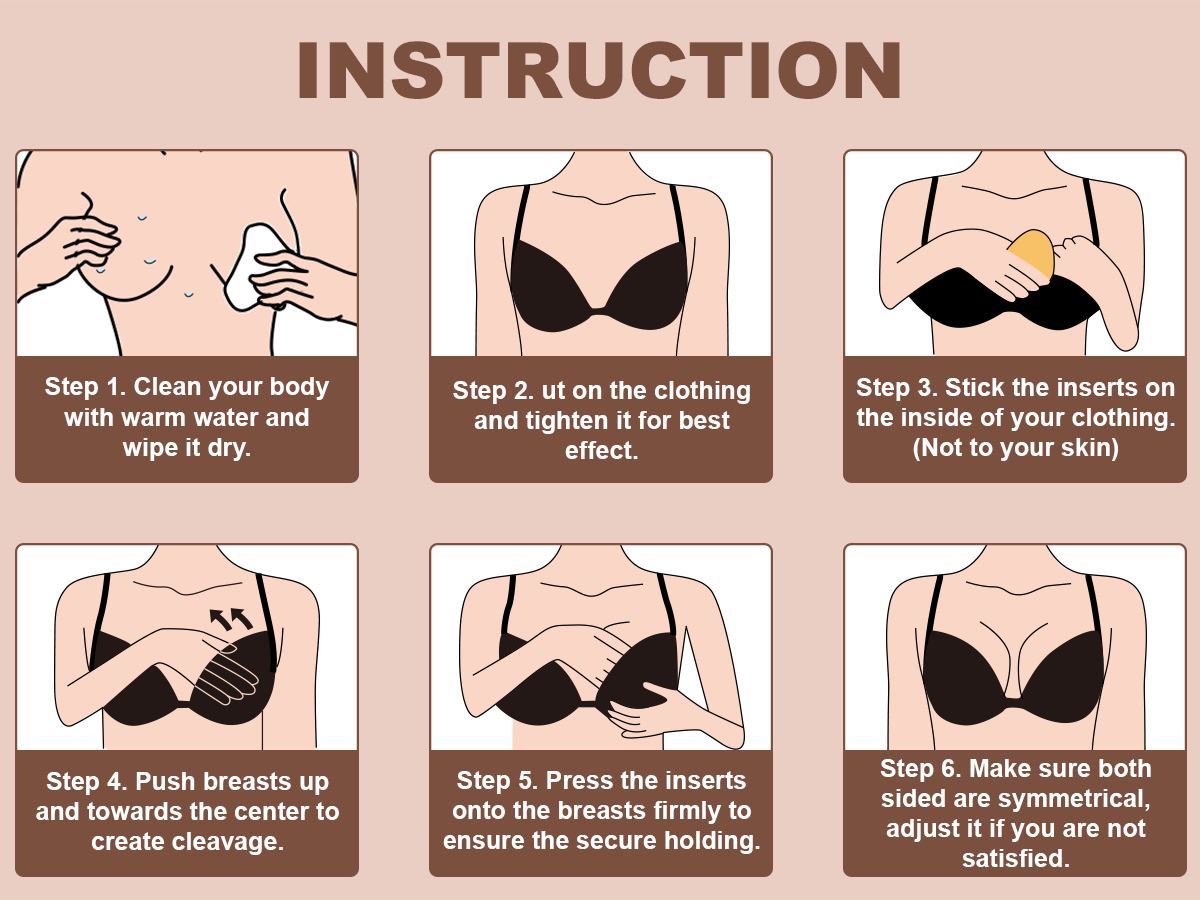 INSTRUCTION

Step 1. Clean your body with warm water and wipe it dry.

Step 2. ut on the clothing and tighten it for best effect.

Step 3. Stick the inserts on the inside of your clothing. (Not to your skin)

Step 4. Push breasts up and towards the center to create cleavage.

Step 5. Press the inserts onto the breasts firmly to ensure the secure holding.

Step 6. Make sure both sided are symmetrical, adjust it if you are not satisfied.