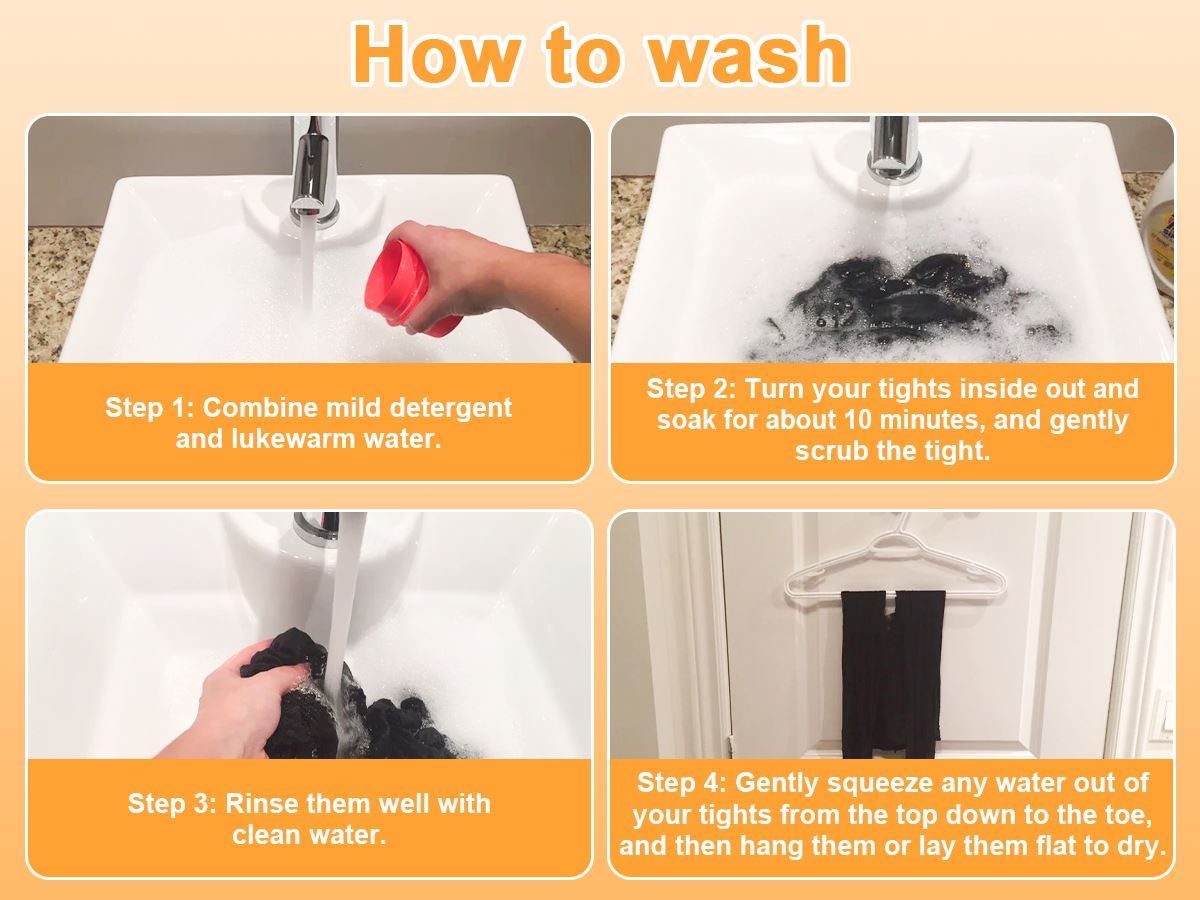 How to wash

Step 1: Combine mild detergent and lukewarm water.

Step 2: Turn your tights inside out and soak for about 10 minutes, and gently scrub the tight.

Step 3: Rinse them well with clean water.

Step 4: Gently squeeze any water out of your tights from the top down to the toe, and then hang them or lay them flat to dry.