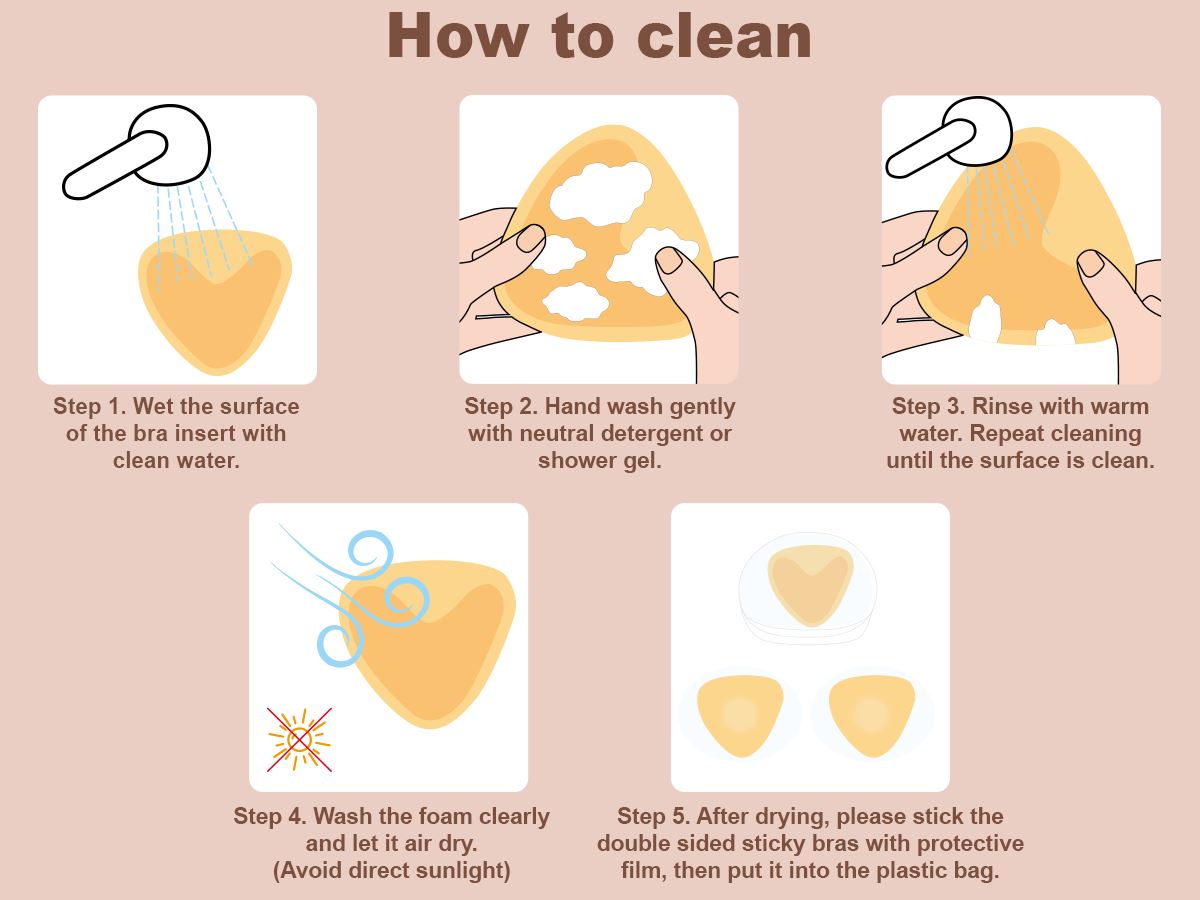 How to clean

Step 1. Wet the surface of the bra insert with clean water.

Step 2. Hand wash gently with neutral detergent or shower gel.

Step 3. Rinse with warm water. Repeat cleaning until the surface is clean.

Step 4. Wash the foam clearly and let it air dry. (Avoid direct sunlight)

Step 5. After drying, please stick the double sided sticky bras with protective film, then put it into the plastic bag.