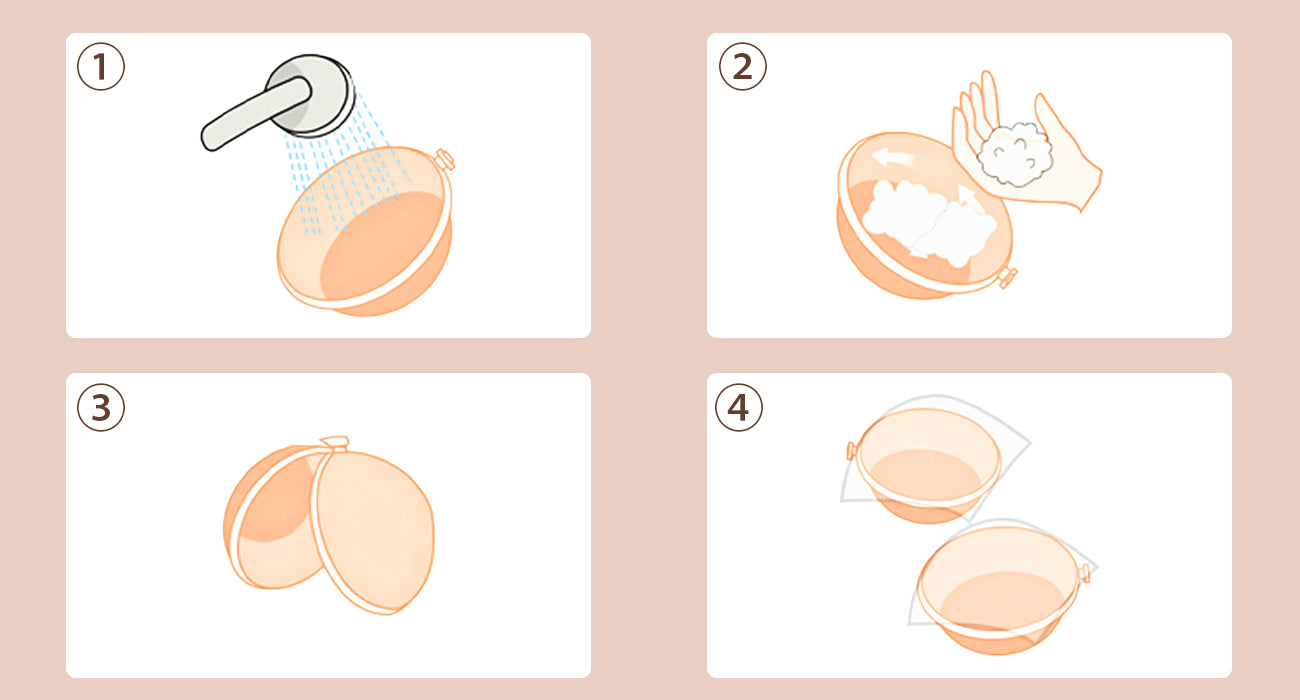 ①

②

③

④