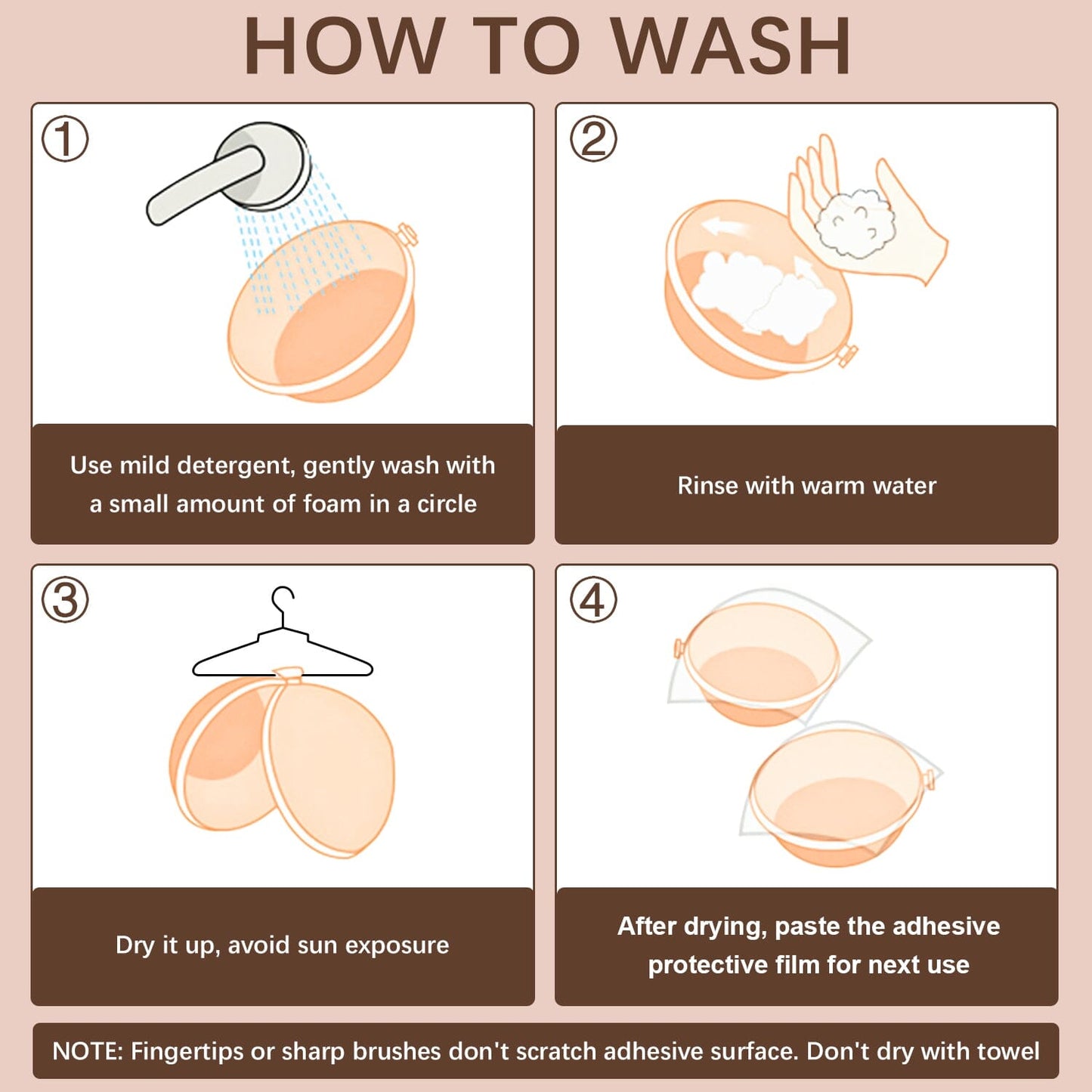 HOW TO WASH

①

Use mild detergent, gently wash with a small amount of foam in a circle

②

Rinse with warm water

③

Dry it up, avoid sun exposure

④

After drying, paste the adhesive protective film for next use

NOTE: Fingertips or sharp brushes don't scratch adhesive surface. Don't dry with towel