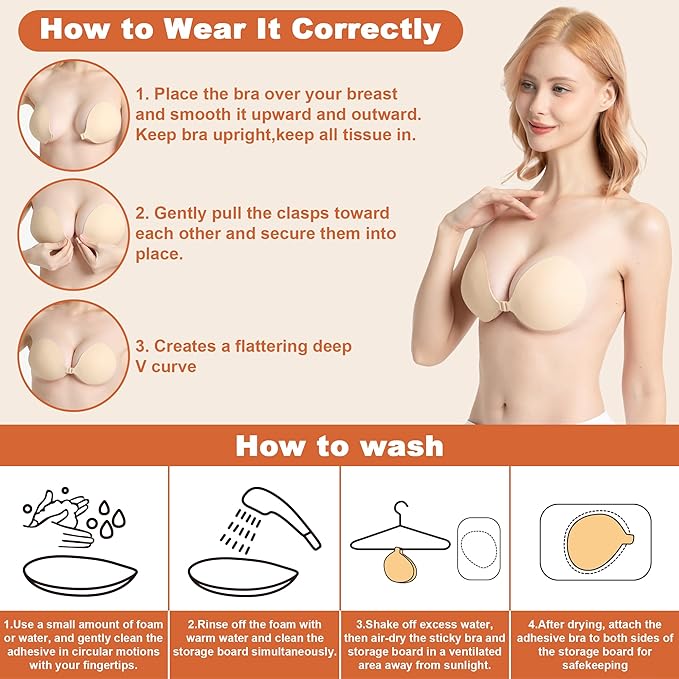 How to Wear It Correctly

1. Place the bra over your breast and smooth it upward and outward. Keep bra upright,keep all tissue in.

2. Gently pull the clasps toward each other and secure them into place.

3. Creates a flattering deep V curve

How to wash

1.Use a small amount of foam or water, and gently clean the adhesive in circular motions with your fingertips.

2.Rinse off the foam with warm water and clean the storage board simultaneously.

3.Shake off excess water, then air-dry the sticky bra and storage board in a ventilated area away from sunlight.

4.After drying, attach the adhesive bra to both sides of the storage board for safekeeping