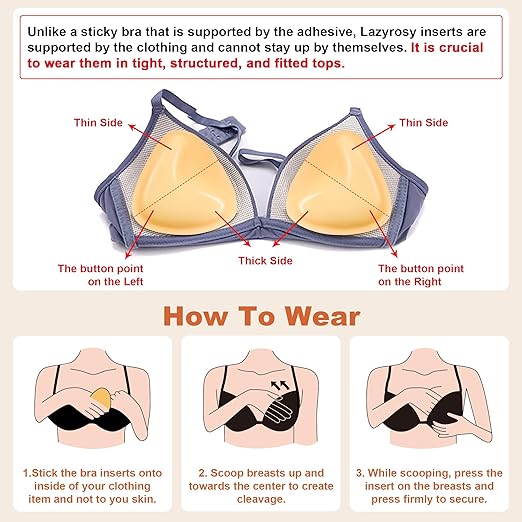 Unlike a sticky bra that is supported by the adhesive, Lazyrosy inserts are supported by the clothing and cannot stay up by themselves. It is crucial to wear them in tight, structured, and fitted tops.

Thin Side

Thin Side

The button point on the Left

Thick Side

The button point on the Right

How To Wear

1.Stick the bra inserts onto inside of your clothing item and not to you skin.

2. Scoop breasts up and towards the center to create cleavage.

3. While scooping, press the insert on the breasts and press firmly to secure.