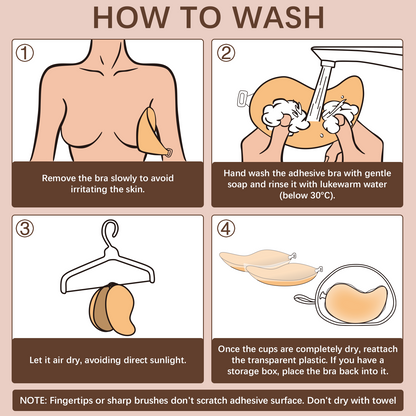 HOW TO WASH

①

Remove the bra slowly to avoid irritating the skin.

②

Hand wash the adhesive bra with gentle soap and rinse it with lukewarm water (below 30°C).

③

Let it air dry, avoiding direct sunlight.

④

Once the cups are completely dry, reattach the transparent plastic. If you have a storage box, place the bra back into it.

NOTE: Fingertips or sharp brushes don't scratch adhesive surface. Don't dry with towel